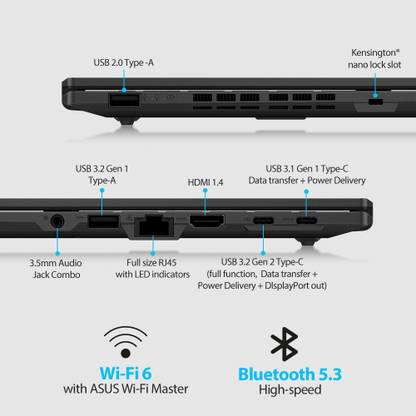 USB 2.0 Type -A

Kensington® nano lock slot

USB 3.2 Gen 1 Type-A

HDMI 1.4

USB 3.1 Gen 1 Type-C Data transfer + Power Delivery

3.5mm Audio Jack Combo

Full size RJ45 with LED indicators

USB 3.2 Gen 2 Type-C (full function, Data transfer + Power Delivery + DisplayPort out)

Wi-Fi 6
with ASUS Wi-Fi Master

Bluetooth 5.3
High-speed